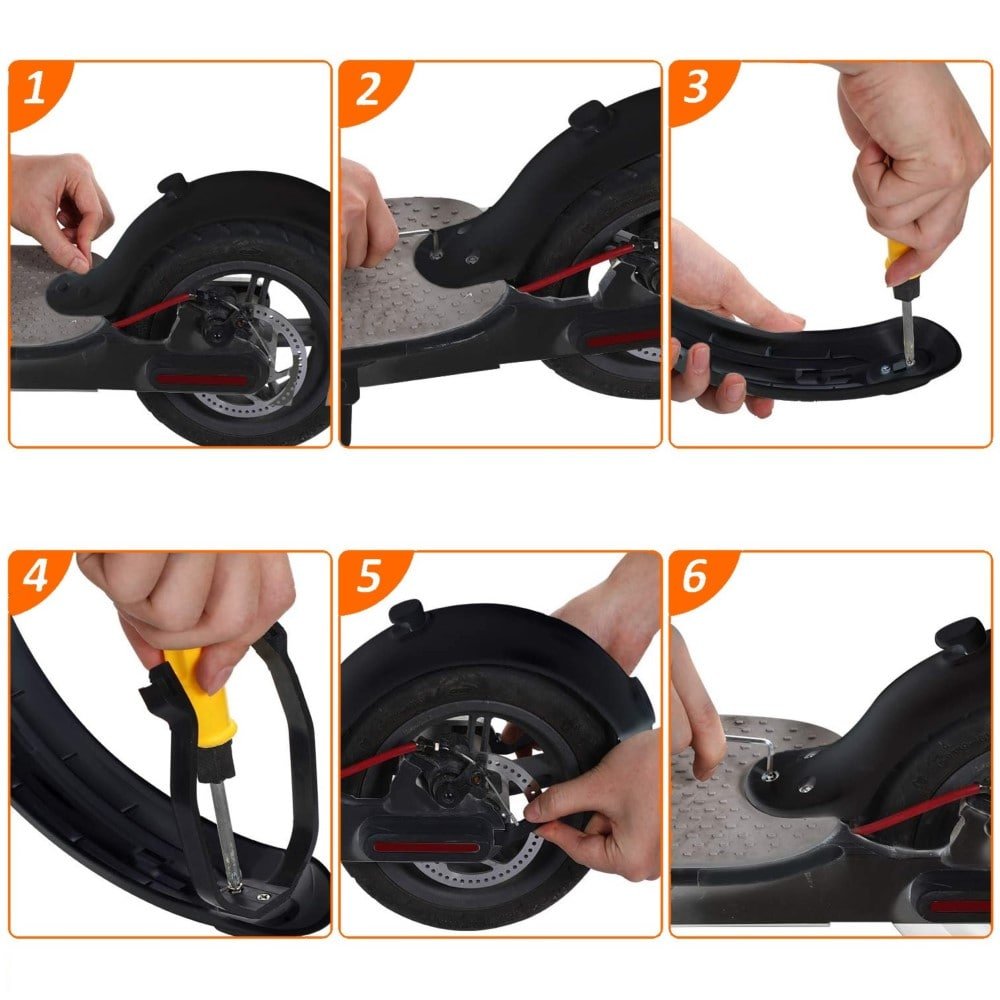 1

2

3

4

5

6