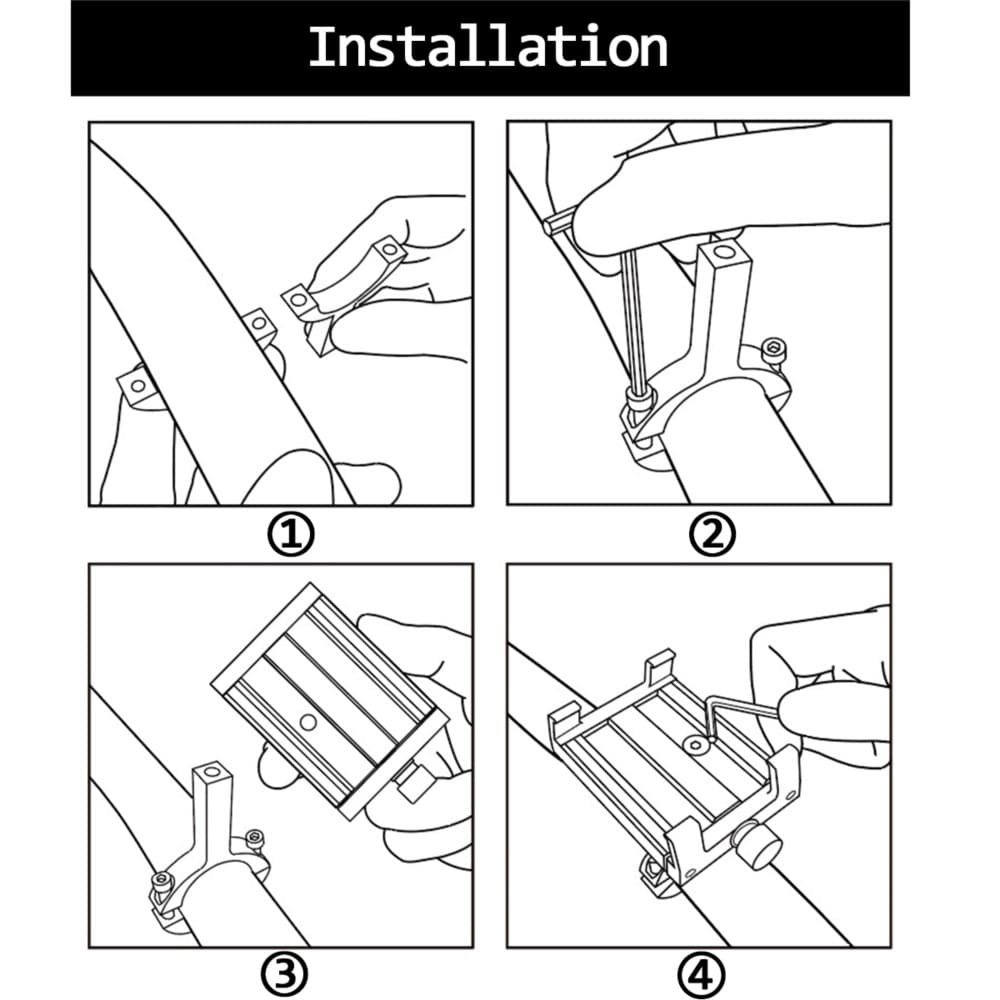 Installation

①

②

③

④