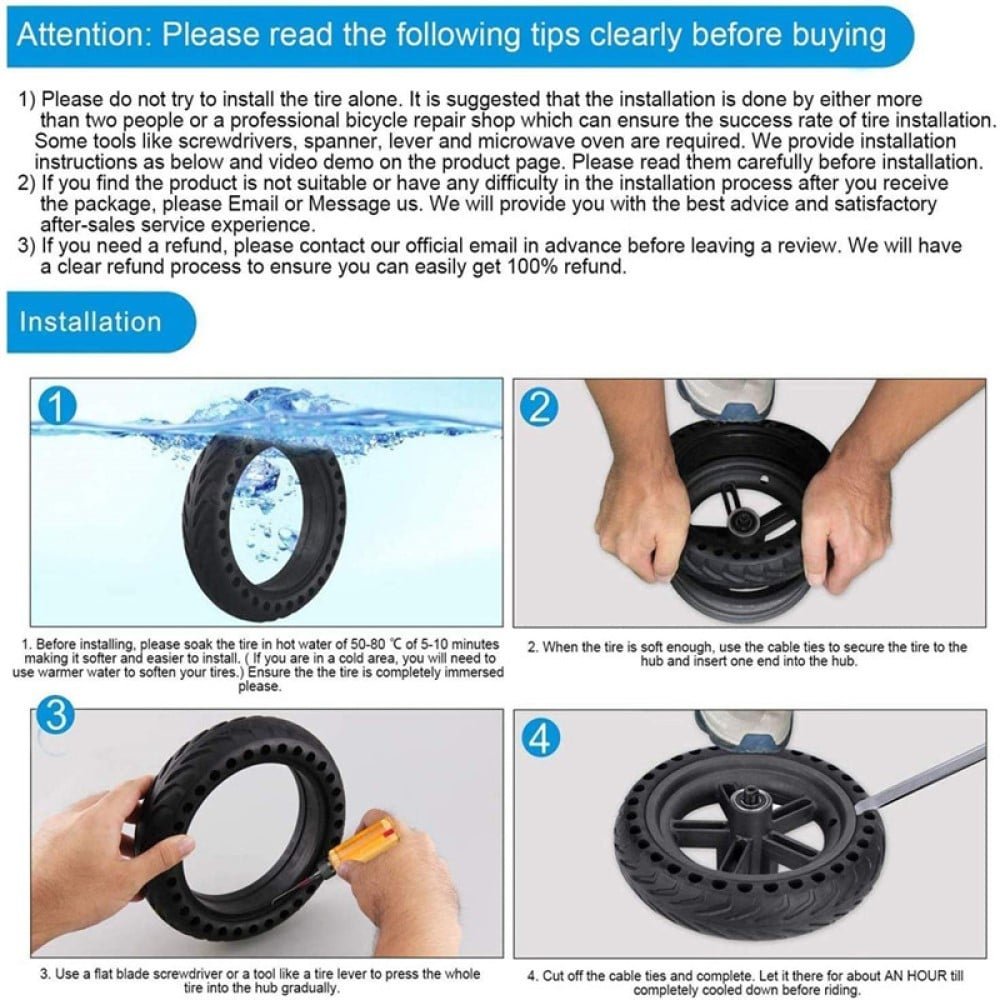 Attention: Please read the following tips clearly before buying

1) Please do not try to install the tire alone. It is suggested that the installation is done by either more than two people or a professional bicycle repair shop which can ensure the success rate of tire installation. Some tools like screwdrivers, spanner, lever and microwave oven are required. We provide installation instructions as below and video demo on the product page. Please read them carefully before installation.
2) If you find the product is not suitable or have any difficulty in the installation process after you receive the package, please Email or Message us. We will provide you with the best advice and satisfactory after-sales service experience.
3) If you need a refund, please contact our official email in advance before leaving a review. We will have a clear refund process to ensure you can easily get 100% refund.

Installation

1

1. Before installing, please soak the tire in hot water of 50-80 ℃ of 5-10 minutes making it softer and easier to install. ( If you are in a cold area, you will need to use warmer water to soften your tires.) Ensure the tire is completely immersed please.

2

2. When the tire is soft enough, use the cable ties to secure the tire to the hub and insert one end into the hub.

3

3. Use a flat blade screwdriver or a tool like a tire lever to press the whole tire into the hub gradually.

4

4. Cut off the cable ties and complete. Let it there for about AN HOUR till completely cooled down before riding.