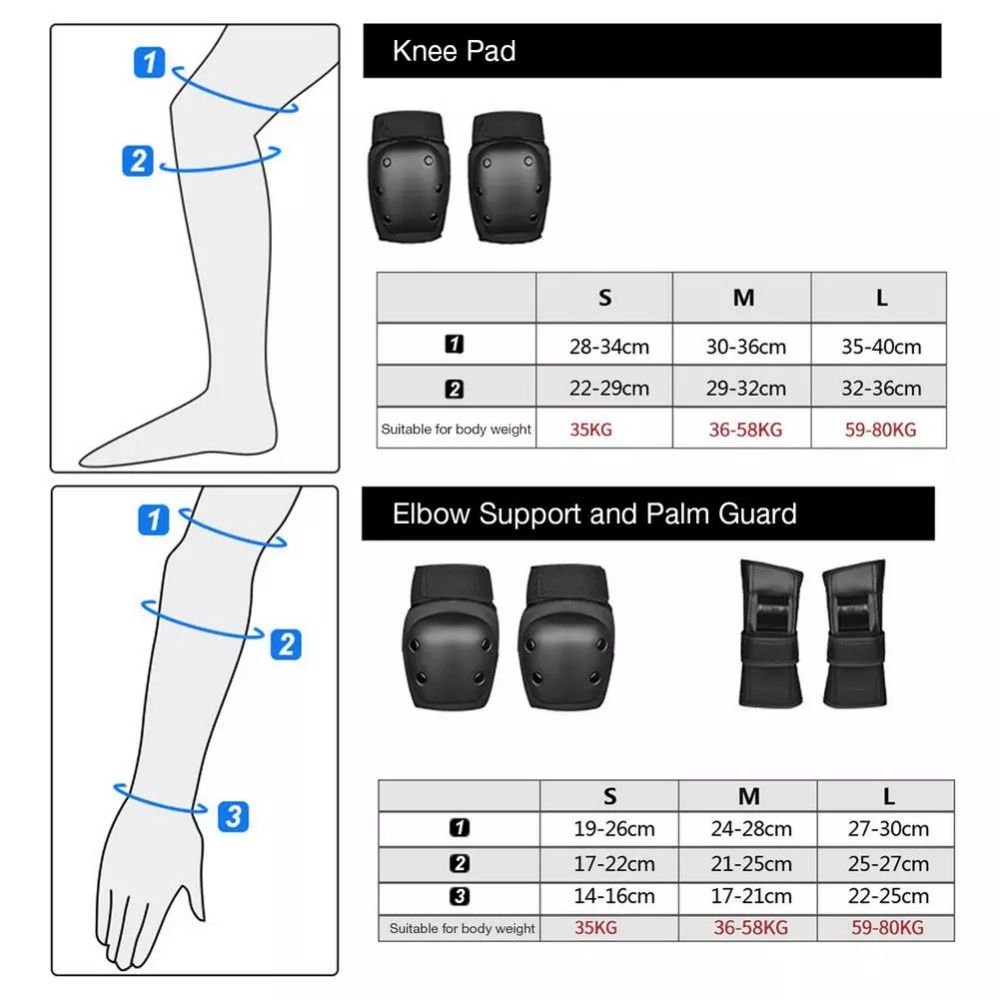 1
2

Knee Pad

| | S | M | L |
|---|---|---|---|
| 1 | 28-34cm | 30-36cm | 35-40cm |
| 2 | 22-29cm | 29-32cm | 32-36cm |
| Suitable for body weight | 35KG | 36-58KG | 59-80KG |

1
2
3

Elbow Support and Palm Guard

| | S | M | L |
|---|---|---|---|
| 1 | 19-26cm | 24-28cm | 27-30cm |
| 2 | 17-22cm | 21-25cm | 25-27cm |
| 3 | 14-16cm | 17-21cm | 22-25cm |
| Suitable for body weight | 35KG | 36-58KG | 59-80KG |